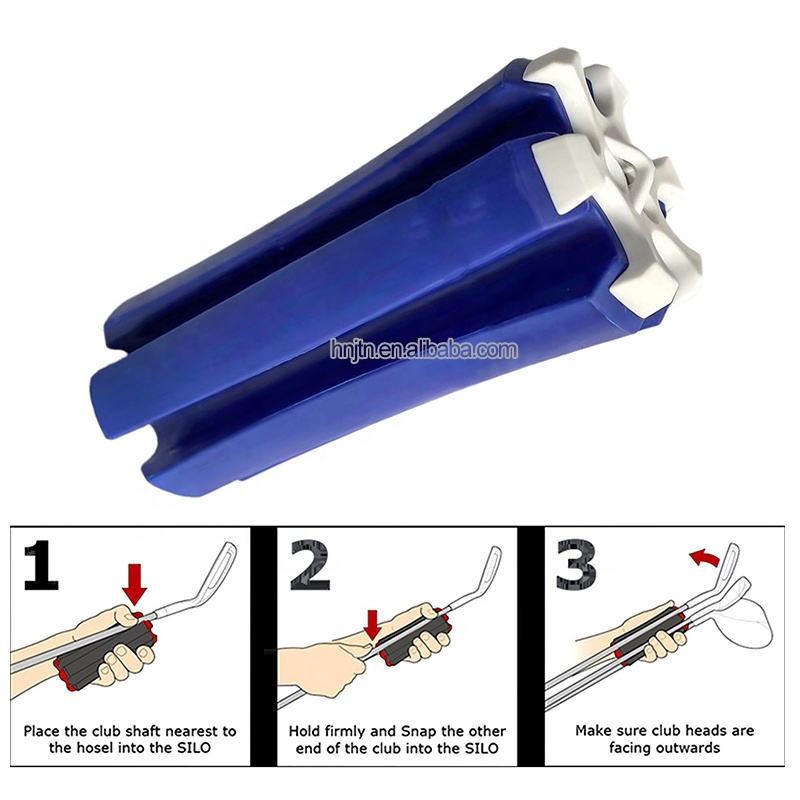 hnjtn.en.alibaba.com

1

Place the club shaft nearest to the hosel into the SILO

2

Hold firmly and Snap the other end of the club into the SILO

3

Make sure club heads are facing outwards